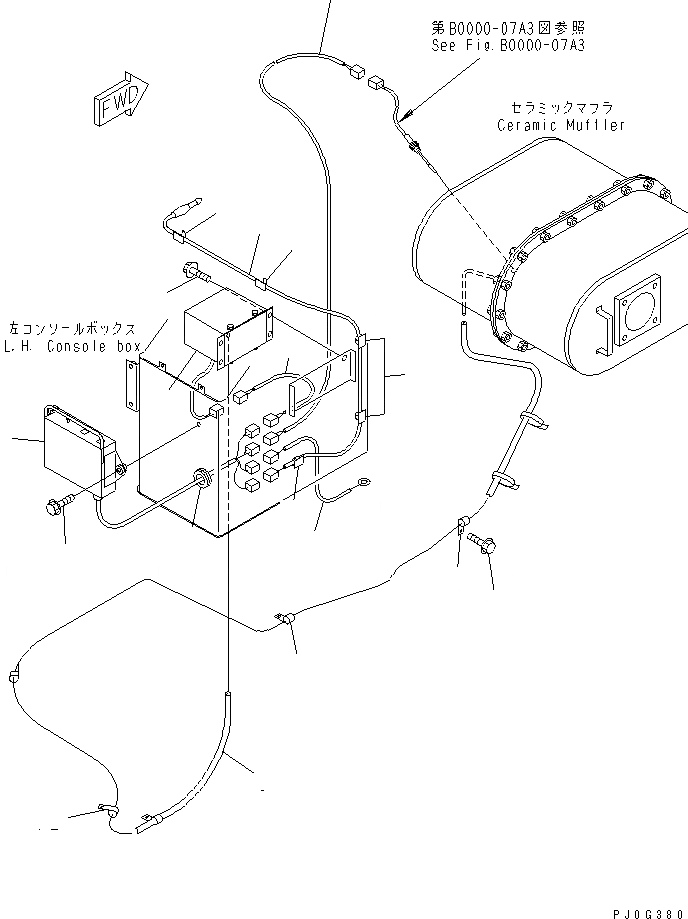 第B0000-07A3図参照
See Fig.B0000-07A3

FWD

セラミックマフラ
Ceramic Muffler

左コンソールボックス
L.H. Console box

PJ0G380