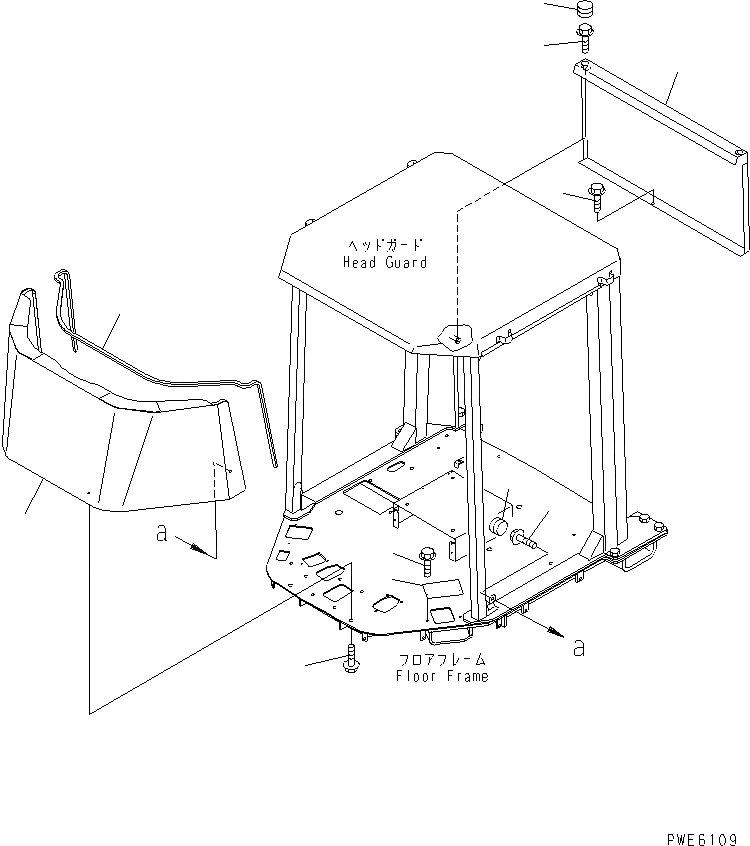 ヘッドガード
Head Guard

a

a

フロアフレーム
Floor Frame

PWE6109