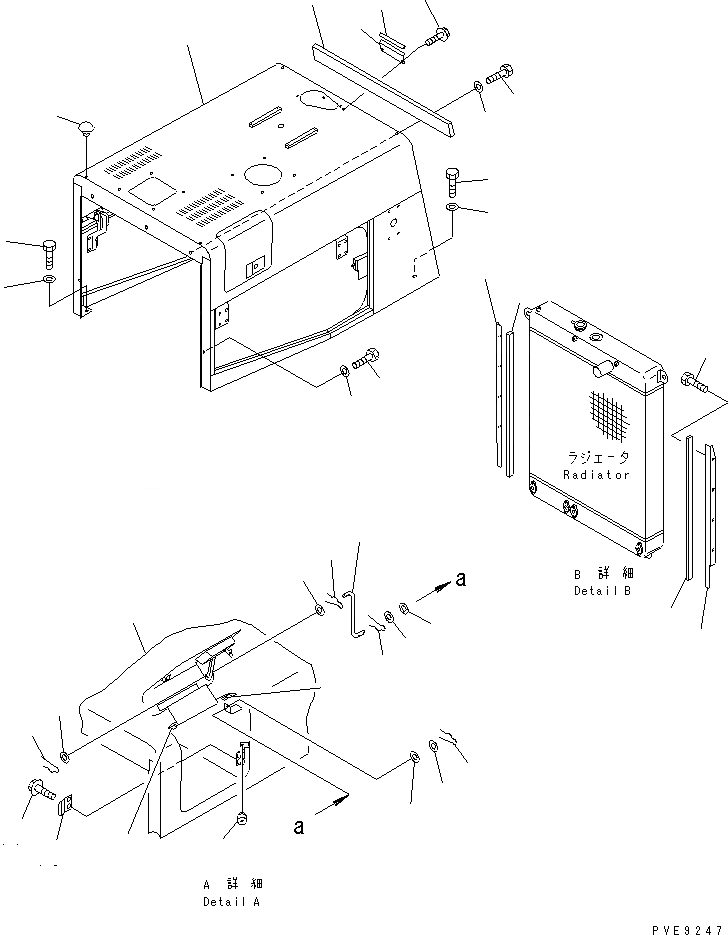 ラジエータ
Radiator

B 詳 細
Detail B

a

a

A 詳 細
Detail A

PVE9247