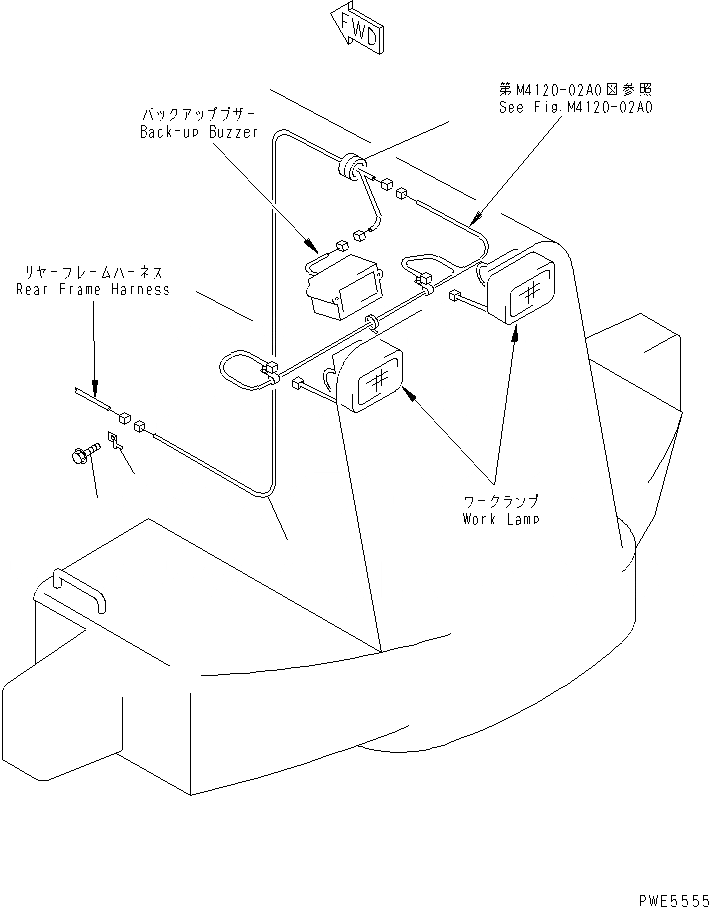 FWD

第M4120-02A0図参照
See Fig.M4120-02A0

バックアップブザー
Back-up Buzzer

リヤーフレームハーネス
Rear Frame Harness

ワークランプ
Work Lamp

PWE5555