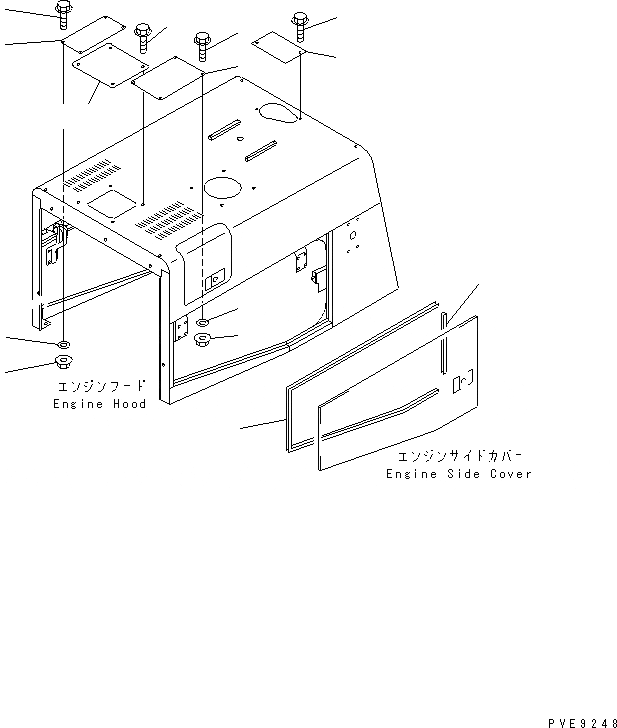 エンジンフード
Engine Hood

エンジンサイドカバー
Engine Side Cover

PVE9248