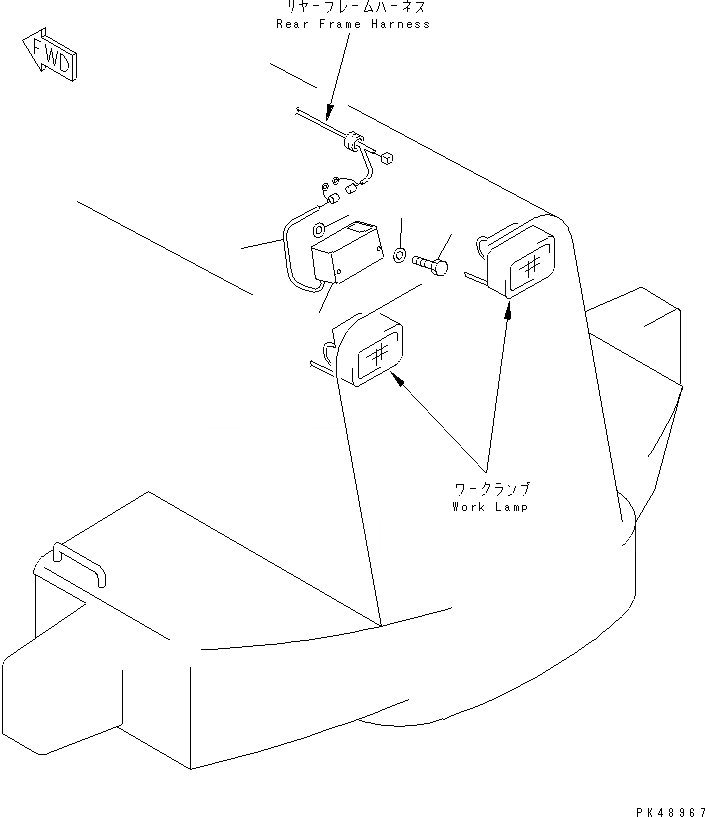 リヤーフレームハーネス
Rear Frame Harness

FWD

ワークランプ
Work Lamp

PK48967