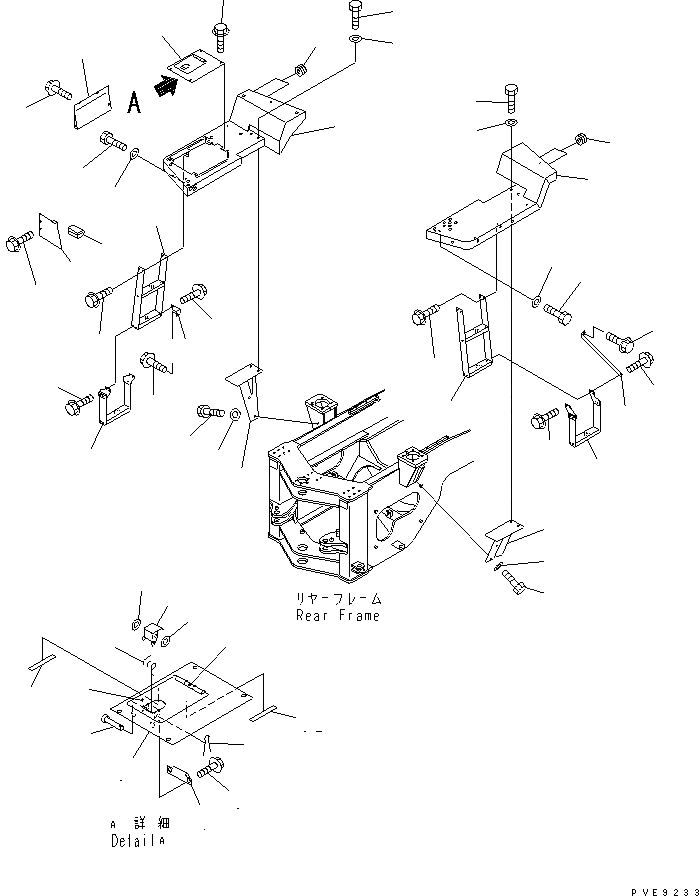 A

リヤーフレーム
Rear Frame

A 詳細
Detail A

PVE9233