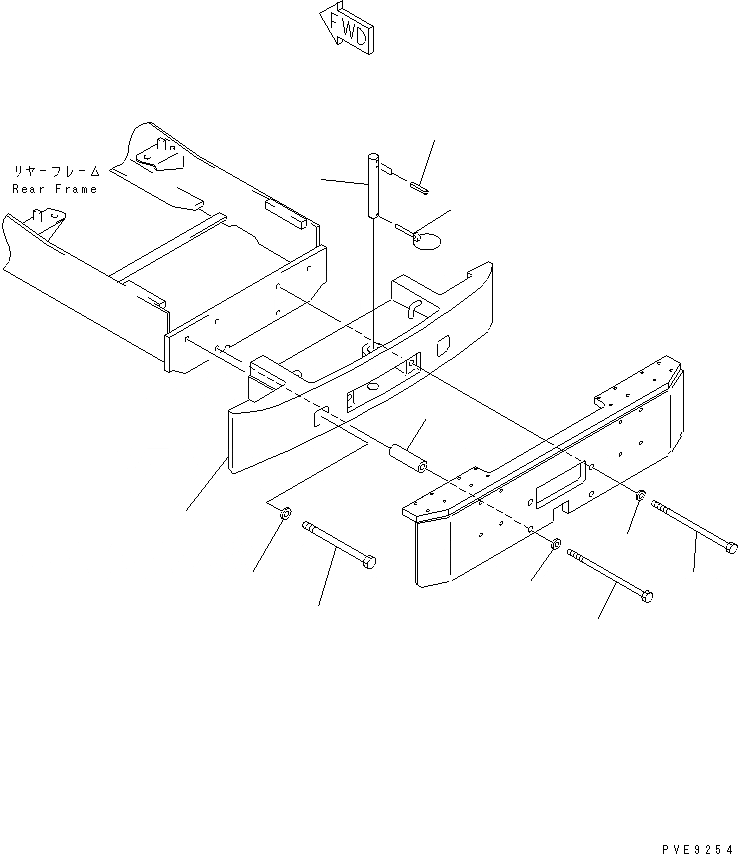 FWD

リヤーフレーム
Rear Frame

PVE9254