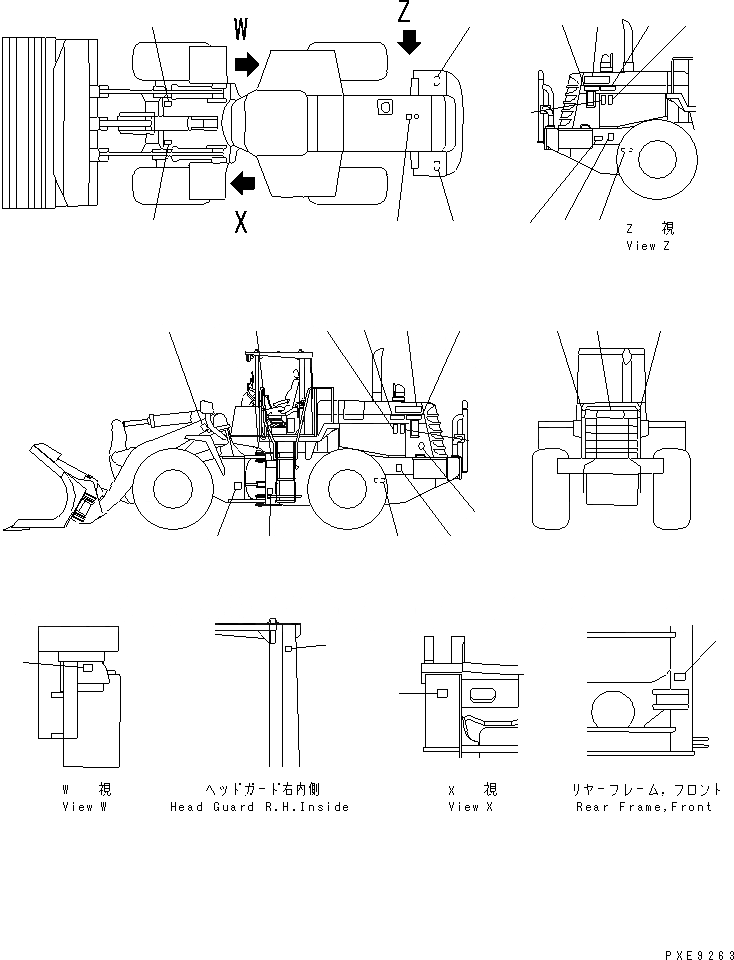 W
Z
X

Z 視
View Z

W 視
View W

ヘッドガード右内側
Head Guard R.H.Inside

X 視
View X

リヤーフレーム，フロント
Rear Frame,Front

PXE9263