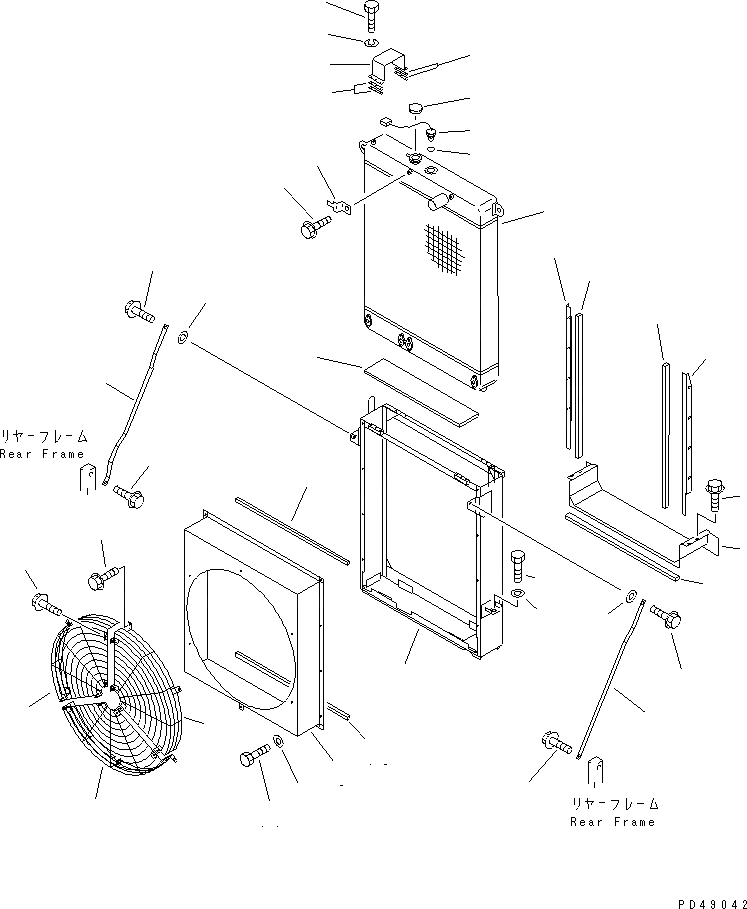 リヤーフレーム
Rear Frame

リヤーフレーム
Rear Frame

PD49042