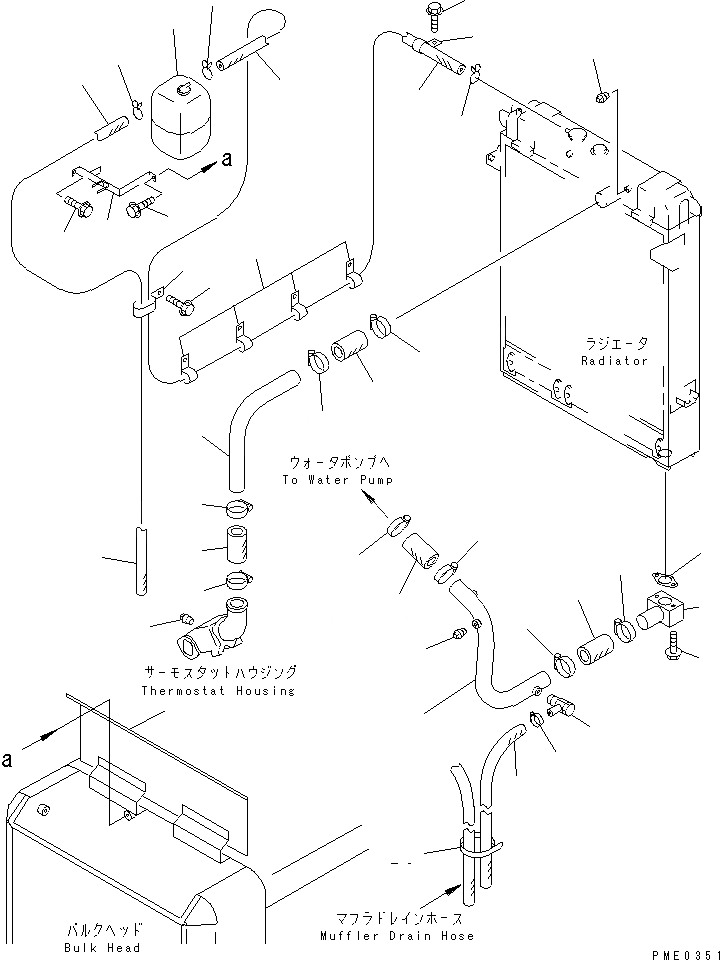 a

ラジエータ
Radiator

ウォータポンプへ
To Water Pump

サーモスタットハウジング
Thermostat Housing

a

バルクヘッド
Bulk Head

マフラドレインホース
Muffler Drain Hose

PME0351