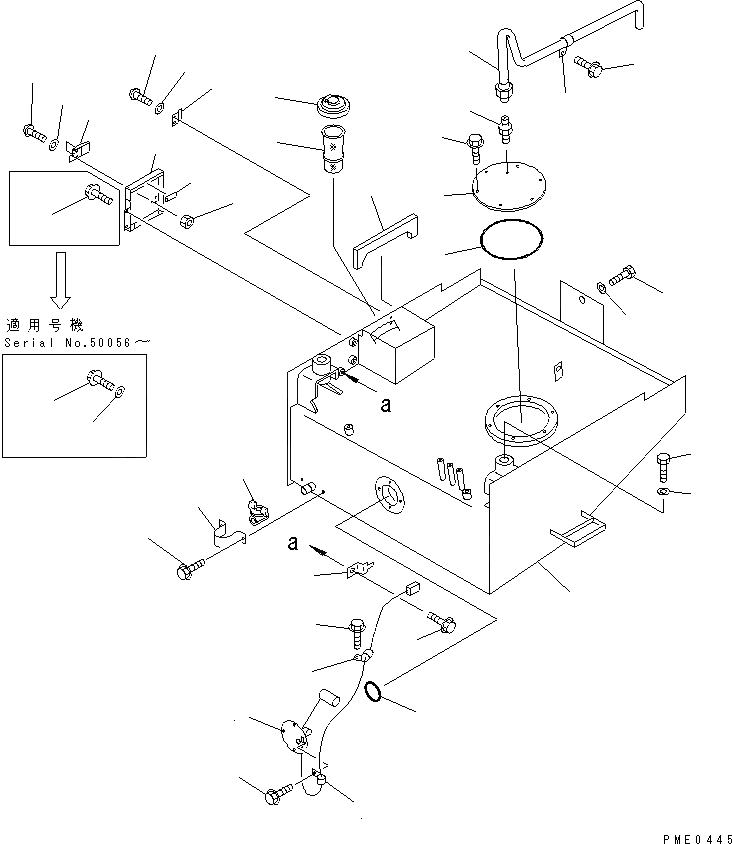 適用号機
Serial No.50056～

a

a

PME0445