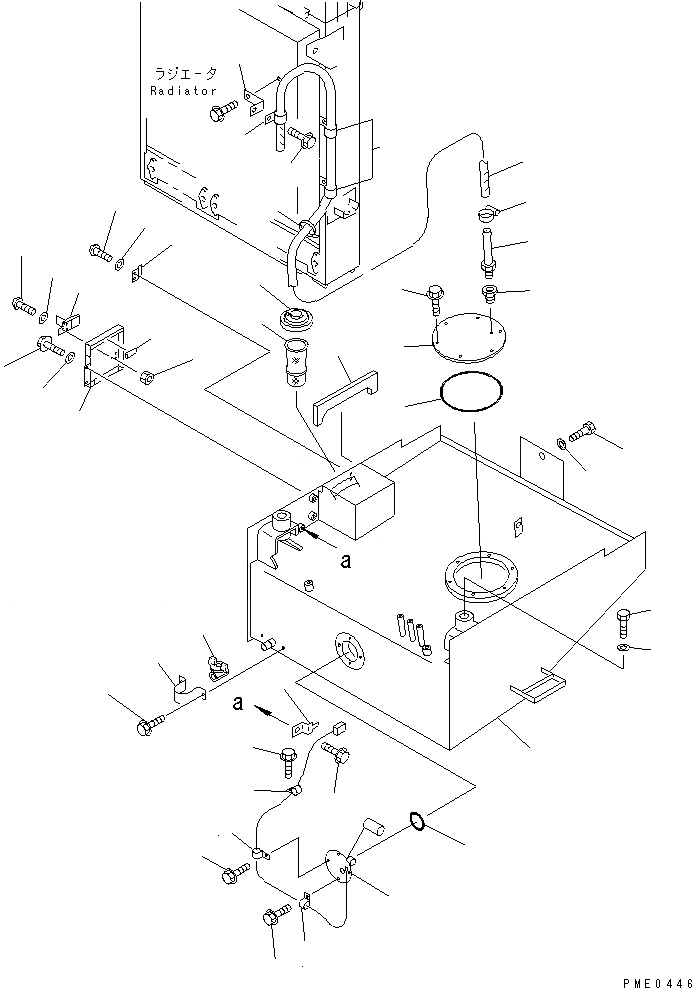 ラジエータ
Radiator
a
a
PME0446