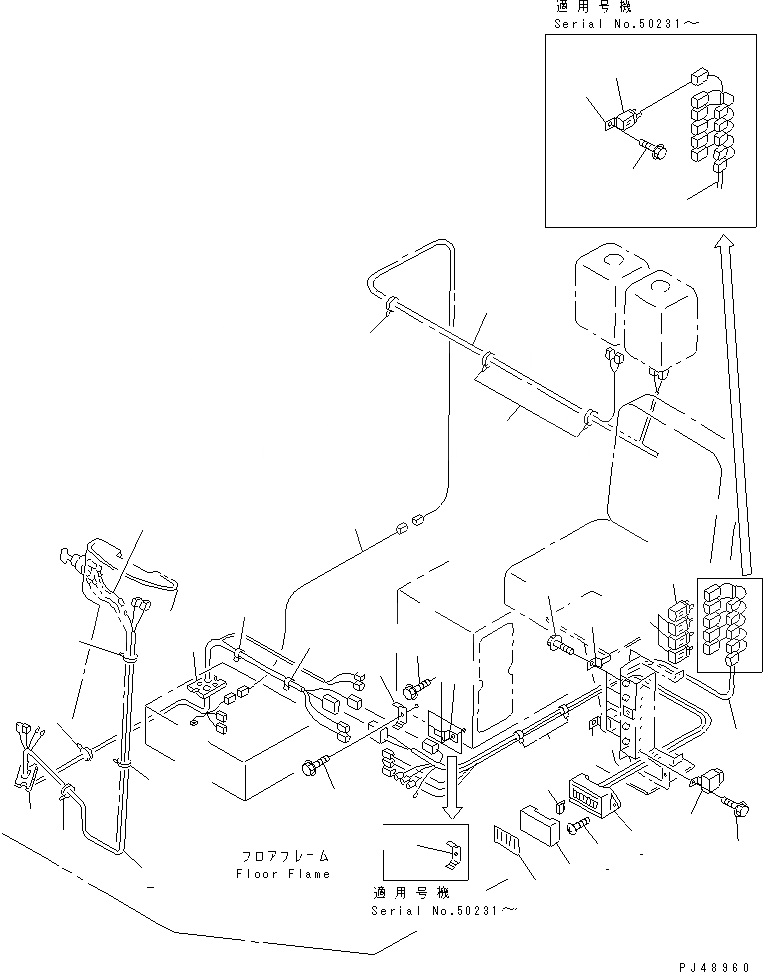 適用号機
Serial No.50231～

フロアフレーム
Floor Flame

適用号機
Serial No.50231～

PJ48960