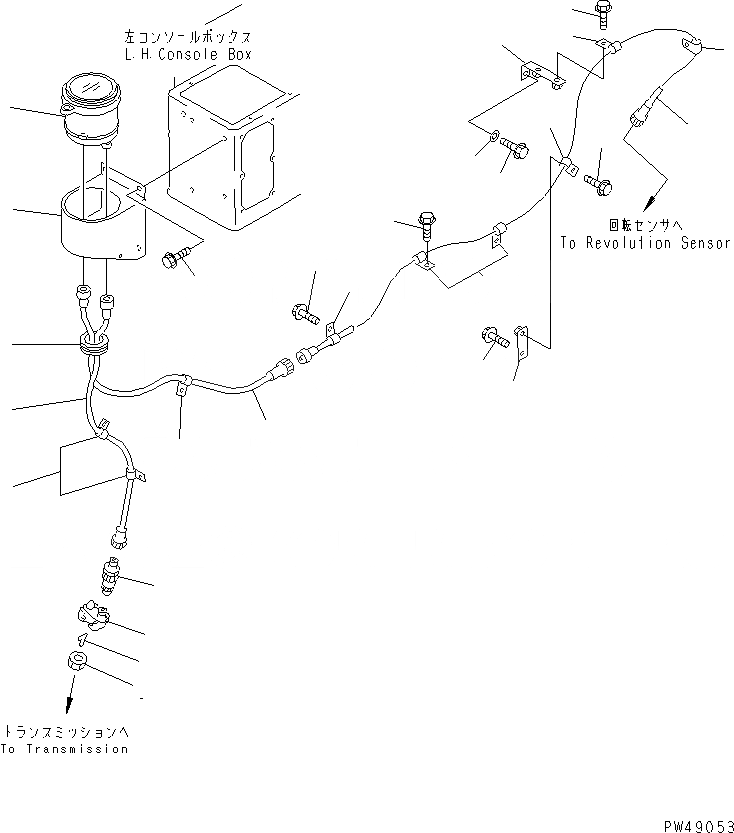 左コンソールボックス
L.H.Console Box

回転センサへ
To Revolution Sensor

トランスミッションへ
To Transmission

PW49053