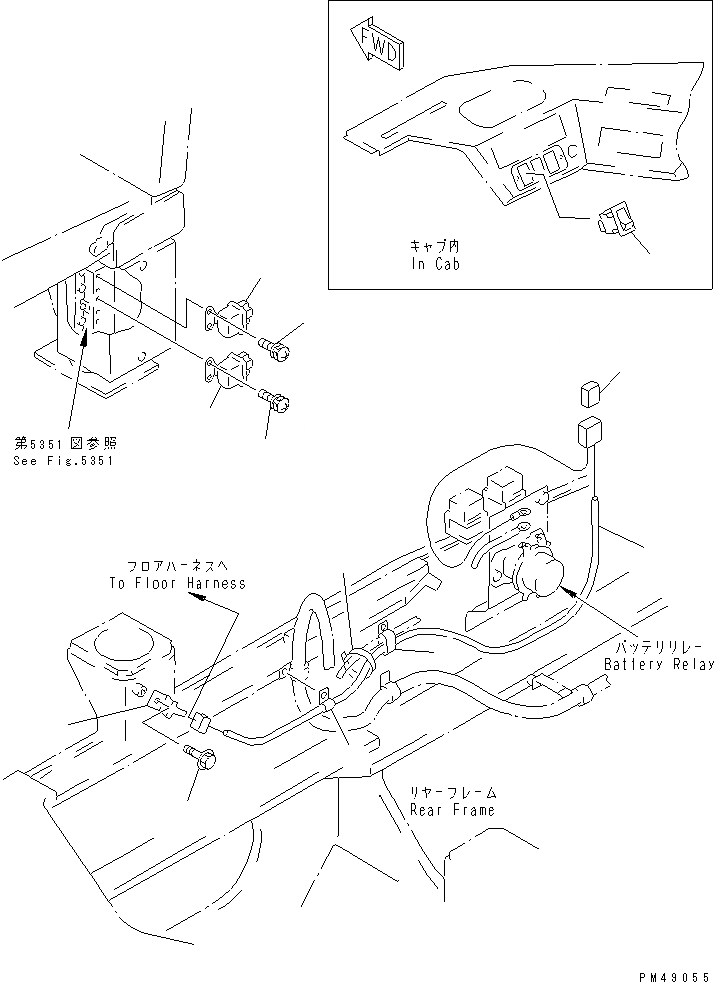 FWD

キャブ内
In Cab

第5351図参照
See Fig.5351

フロアハーネスへ
To Floor Harness

バッテリリレー
Battery Relay

リヤーフレーム
Rear Frame

PM49055