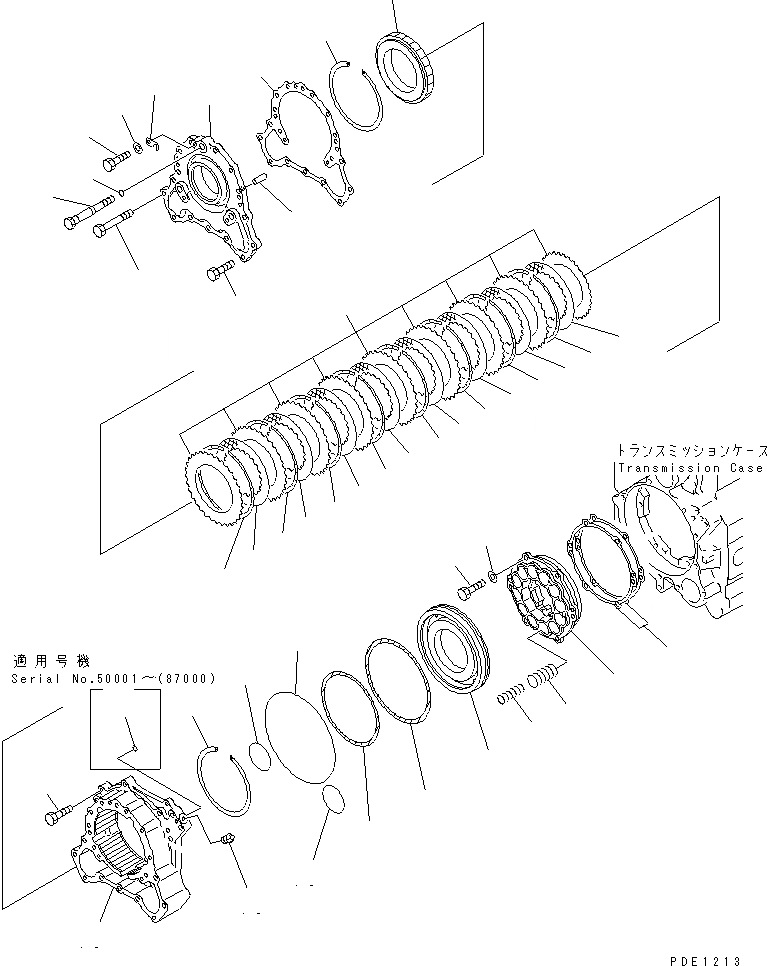 トランスミッションケース
Transmission Case

適用号機
Serial No.50001～(87000)

PDE1213