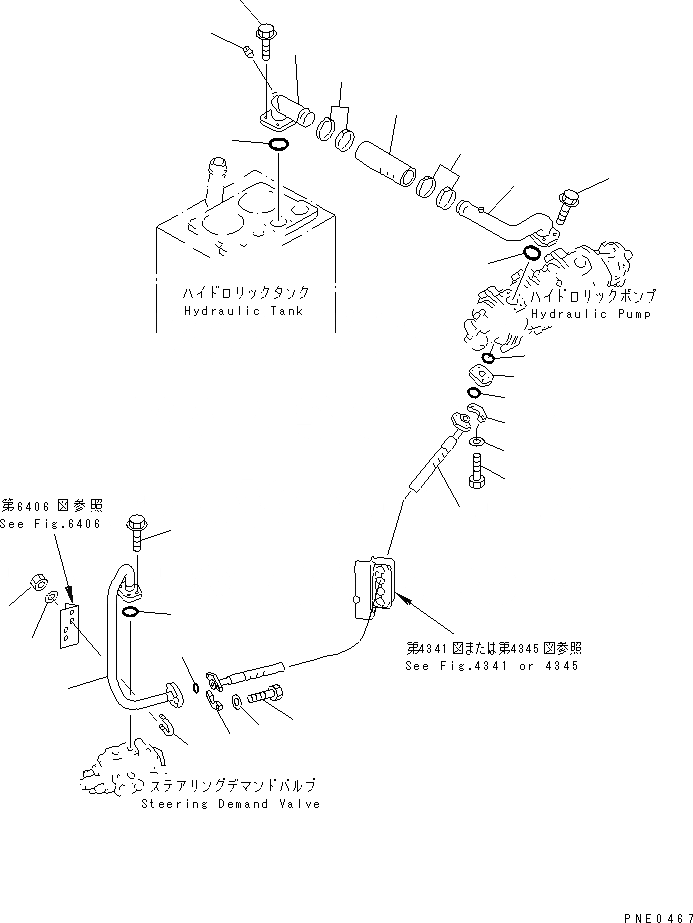 ハイドロリックタンク
Hydraulic Tank

ハイドロリックポンプ
Hydraulic Pump

第6406図参照
See Fig.6406

第4341図または第4345図参照
See Fig.4341 or 4345

ステアリングデマンドバルブ
Steering Demand Valve

PNE0467