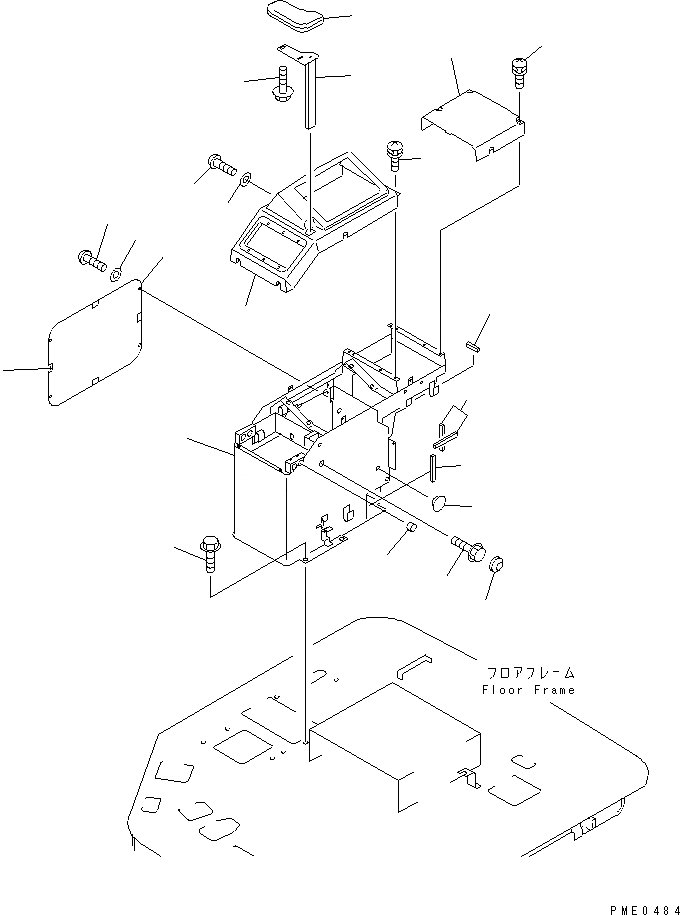 フロアフレーム
Floor Frame

PME0484