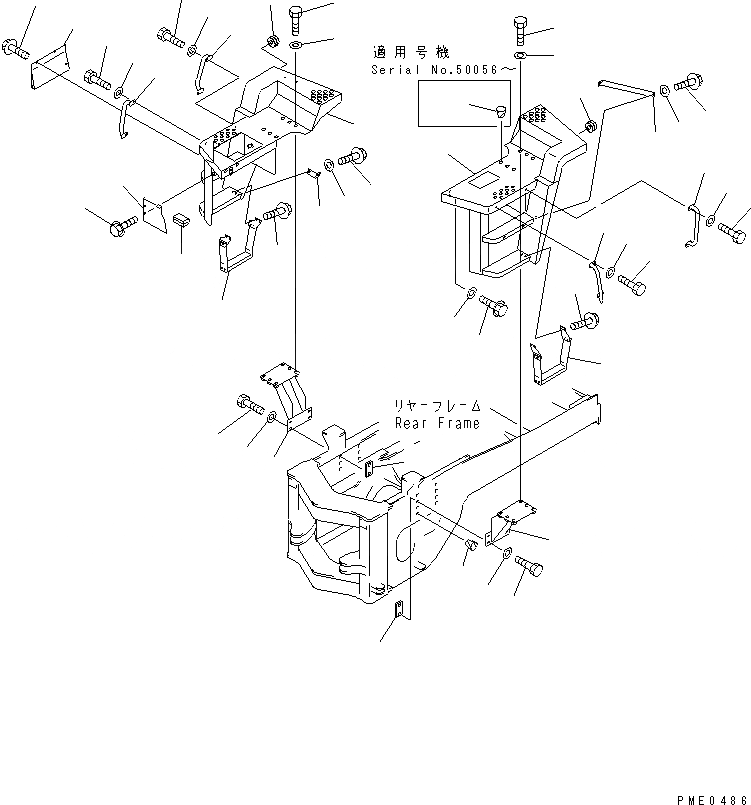 適用号機
Serial No.50056～

リヤーフレーム
Rear Frame

PME0486