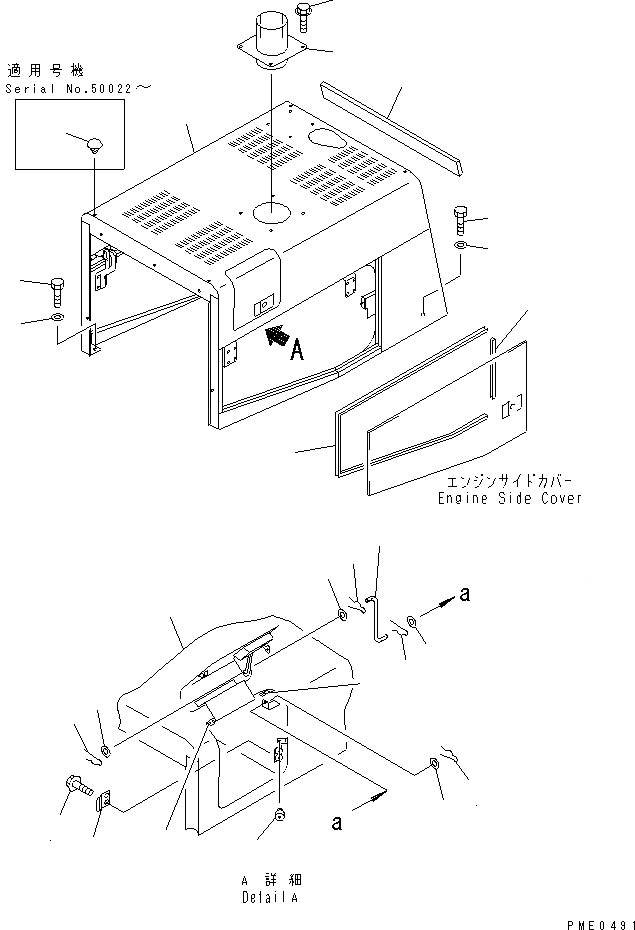 適用号機
Serial No.50022～

A

エンジンサイドカバー
Engine Side Cover

a

a

A 詳細
Detail A

PME0491