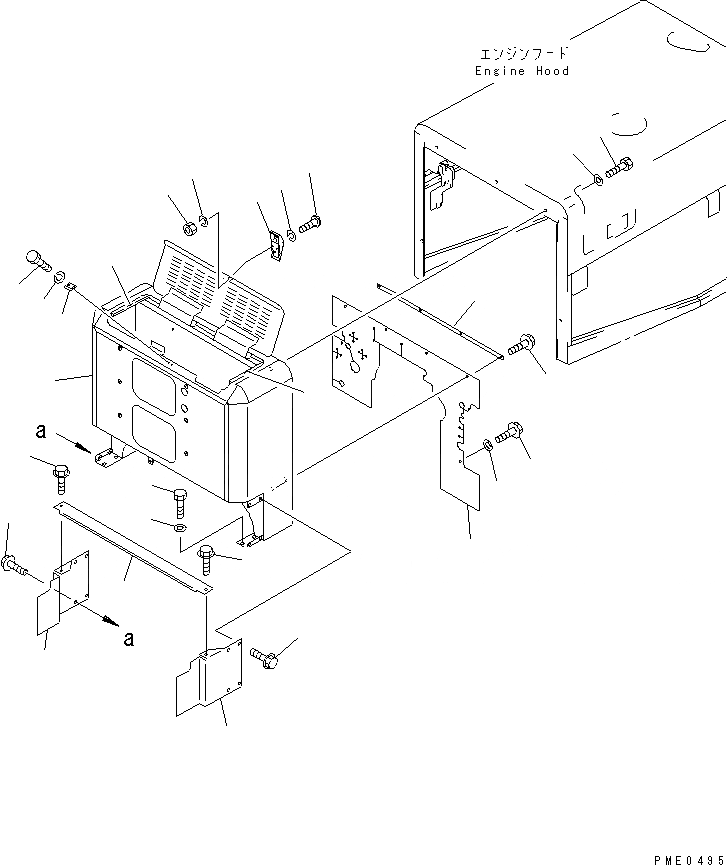 エンジンフード
Engine Hood

a

a

PME0495