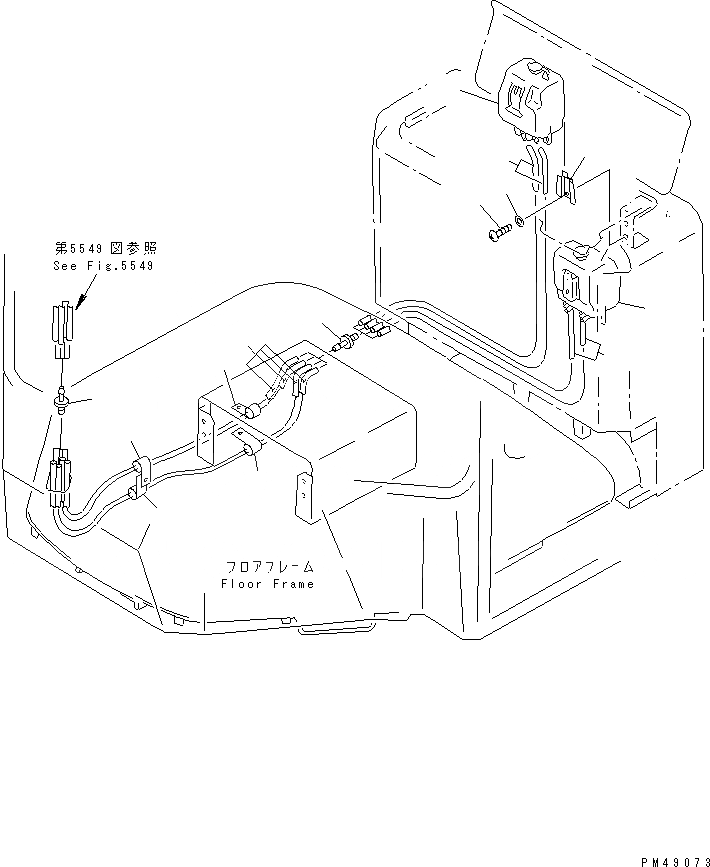 第5549図参照
See Fig.5549

フロアフレーム
Floor Frame

PM49073