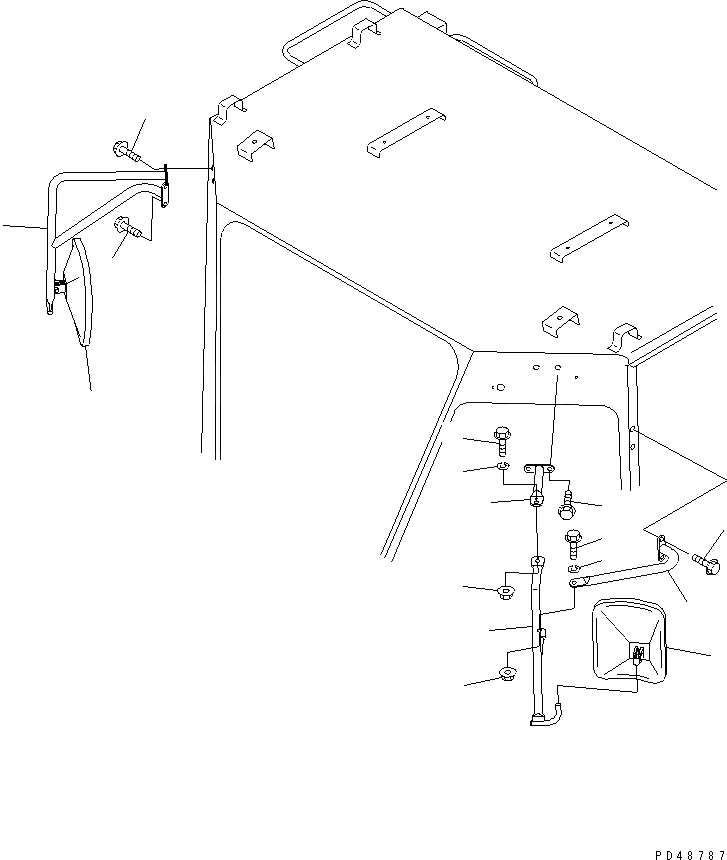 PD48787