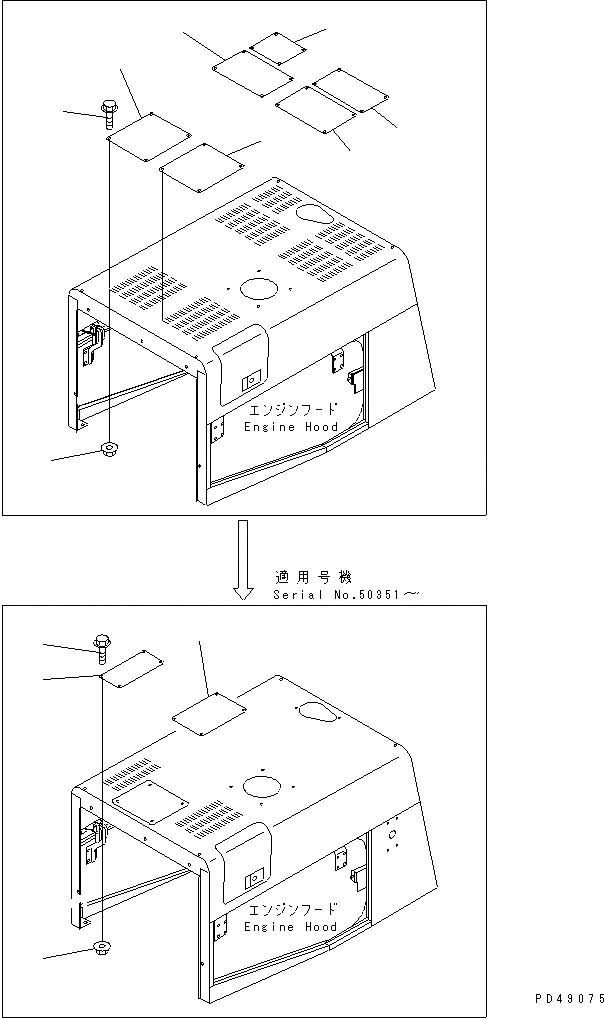 エンジンフード
Engine Hood

適用号機
Serial No.50351～

エンジンフード
Engine Hood

PD49075