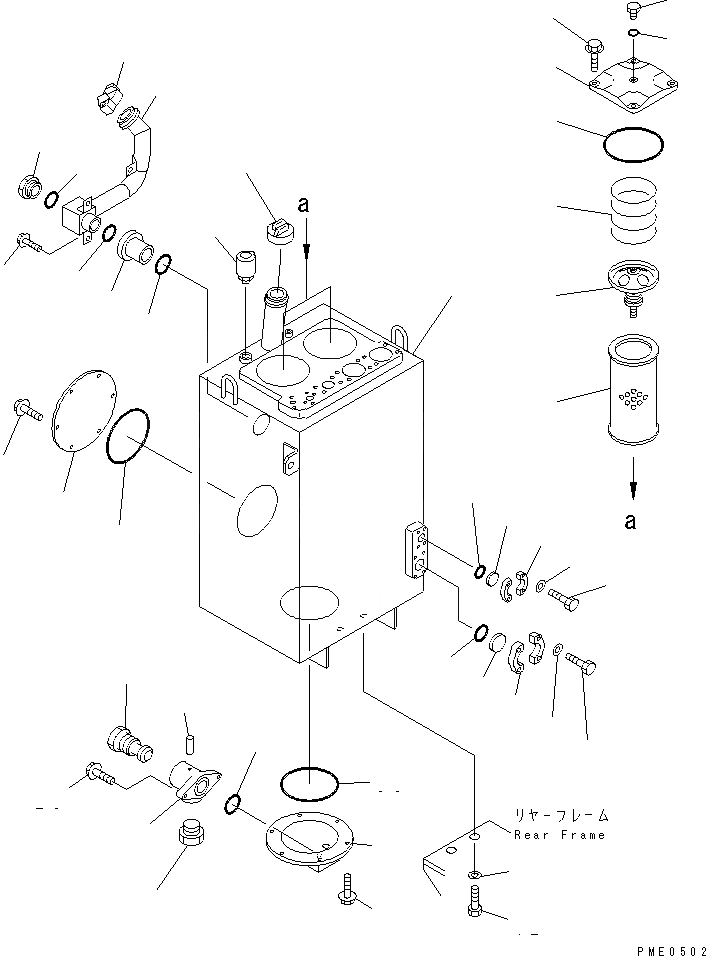 a

a

リヤーフレーム
Rear Frame

PME0502