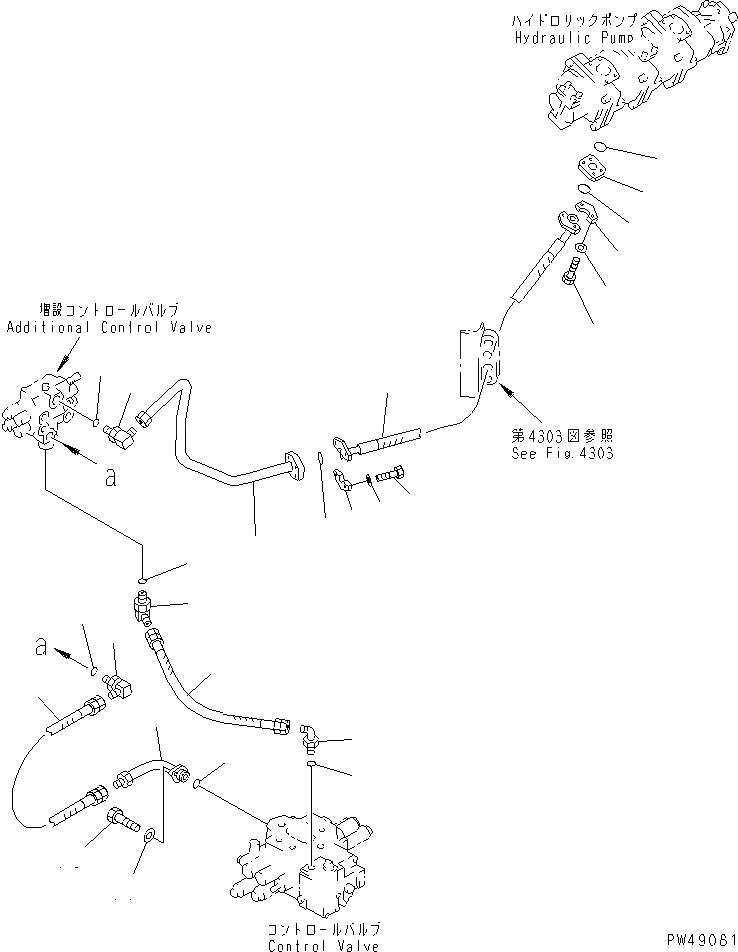 ハイドロリックポンプ
Hydraulic Pump

増設コントロールバルブ
Additional Control Valve

a

第4303図参照
See Fig.4303

a

コントロールバルブ
Control Valve

PW49081