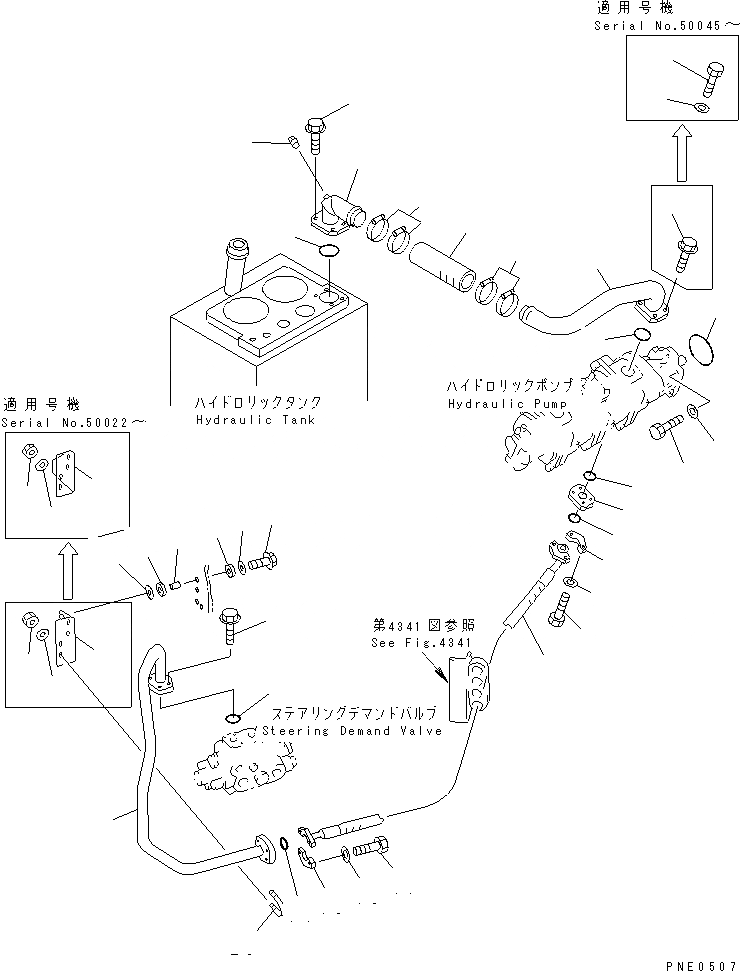 適用号機
Serial No.50045～

ハイドロリックタンク
Hydraulic Tank

ハイドロリックポンプ
Hydraulic Pump

適用号機
Serial No.50022～

第4341図参照
See Fig.4341

ステアリングデマンドバルブ
Steering Demand Valve

PNE0507