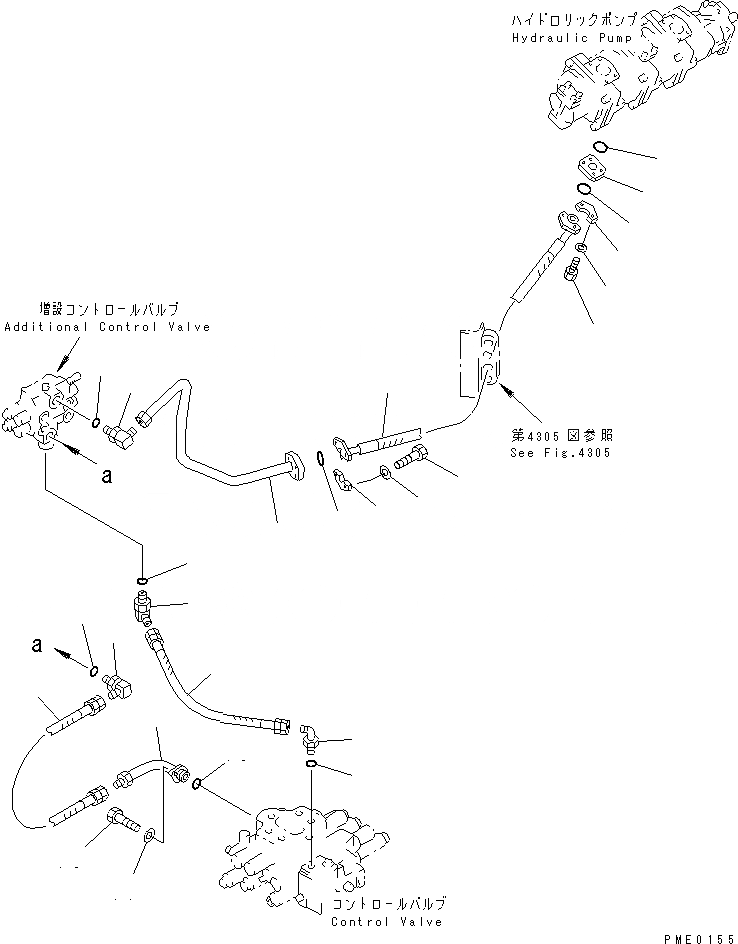 ハイドロリックポンプ
Hydraulic Pump

増設コントロールバルブ
Additional Control Valve

a

第4305図参照
See Fig.4305

a

コントロールバルブ
Control Valve

PME0155