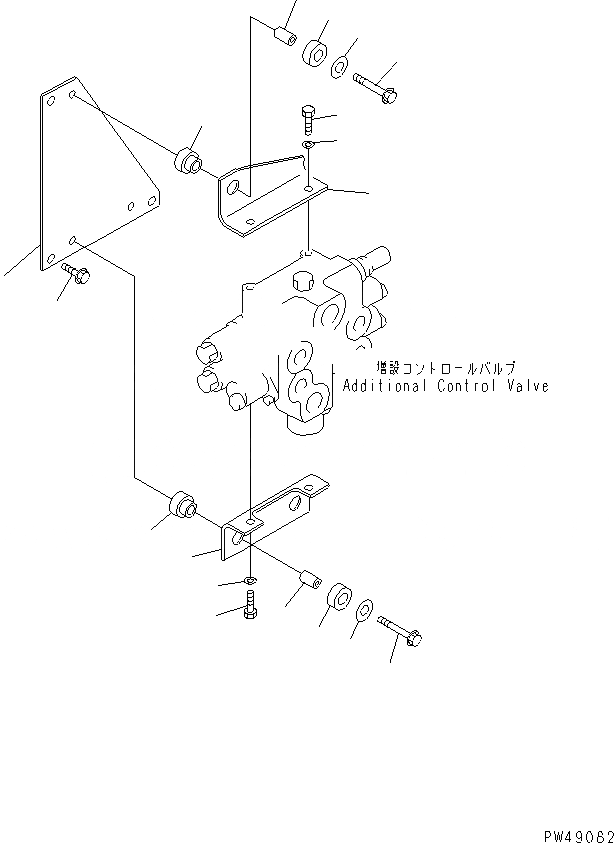 増設コントロールバルブ
Additional Control Valve

PW49062