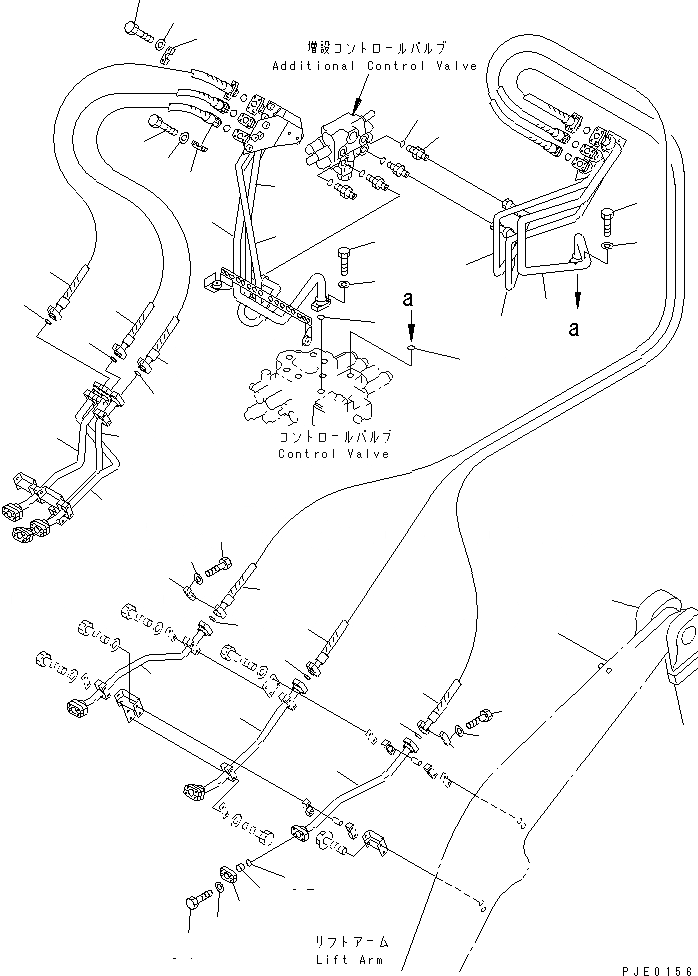 増設コントロールバルブ
Additional Control Valve

a

a

コントロールバルブ
Control Valve

リフトアーム
Lift Arm

PJE0156