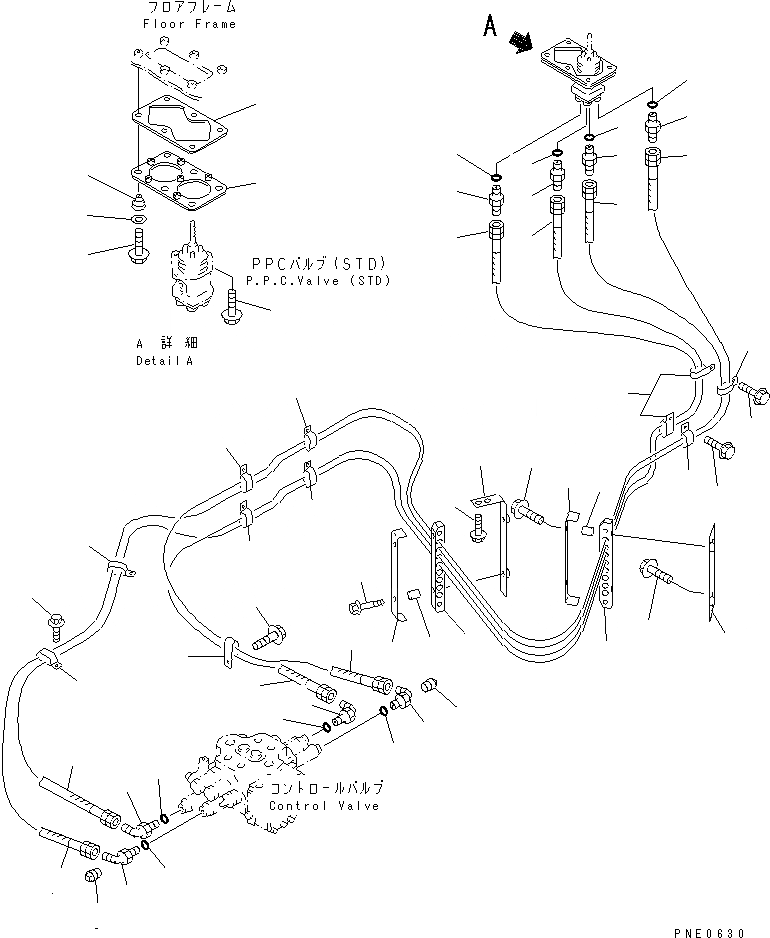 フロアフレーム
Floor Frame

A

PPCバルブ(STD)
P.P.C.Valve (STD)

A 詳細
Detail A

コントロールバルブ
Control Valve

PNE0630