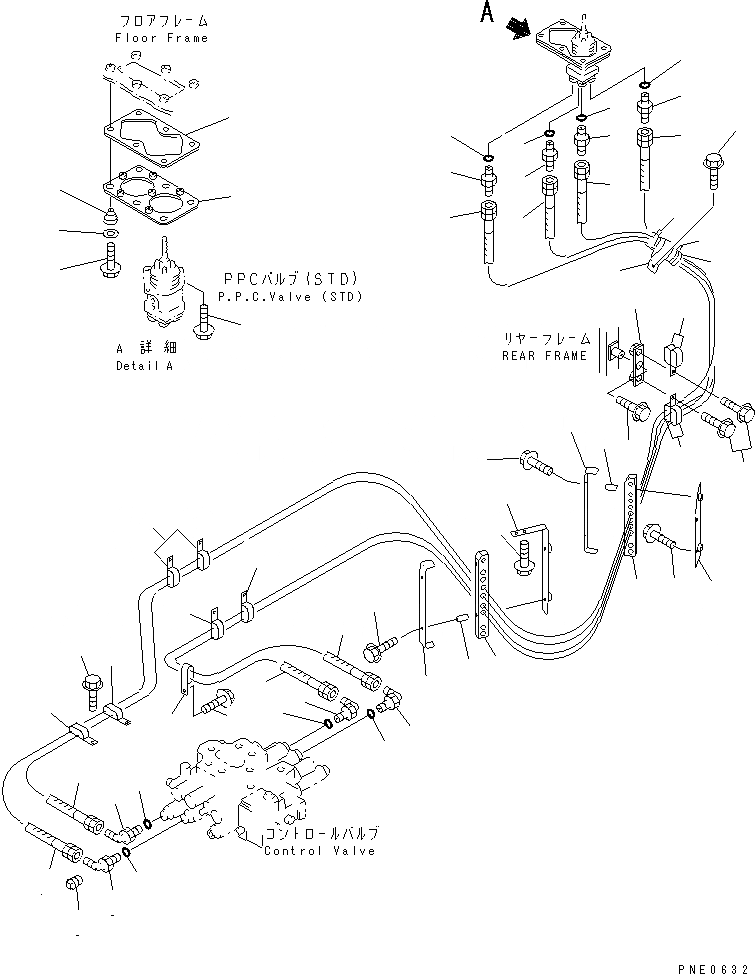 フロアフレーム
Floor Frame

A

PPCバルブ(STD)
P.P.C.Valve (STD)

A 詳細
Detail A

リヤーフレーム
REAR FRAME

コントロールバルブ
Control Valve

PNE0632