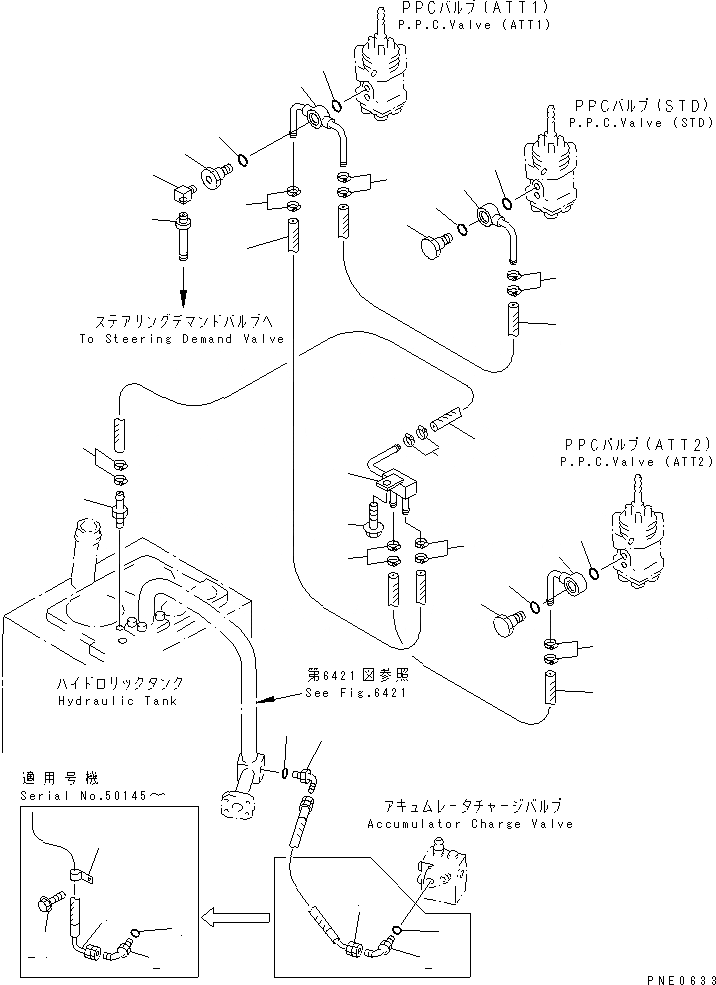 PPCバルブ(ATT1)
P.P.C.Valve (ATT1)

PPCバルブ(STD)
P.P.C.Valve (STD)

ステアリングデマンドバルブへ
To Steering Demand Valve

PPCバルブ(ATT2)
P.P.C.Valve (ATT2)

ハイドロリックタンク
Hydraulic Tank

第6421図参照
See Fig.6421

適用号機
Serial No.50145～

アキュムレータチャージバルブ
Accumulator Charge Valve

PNE0633