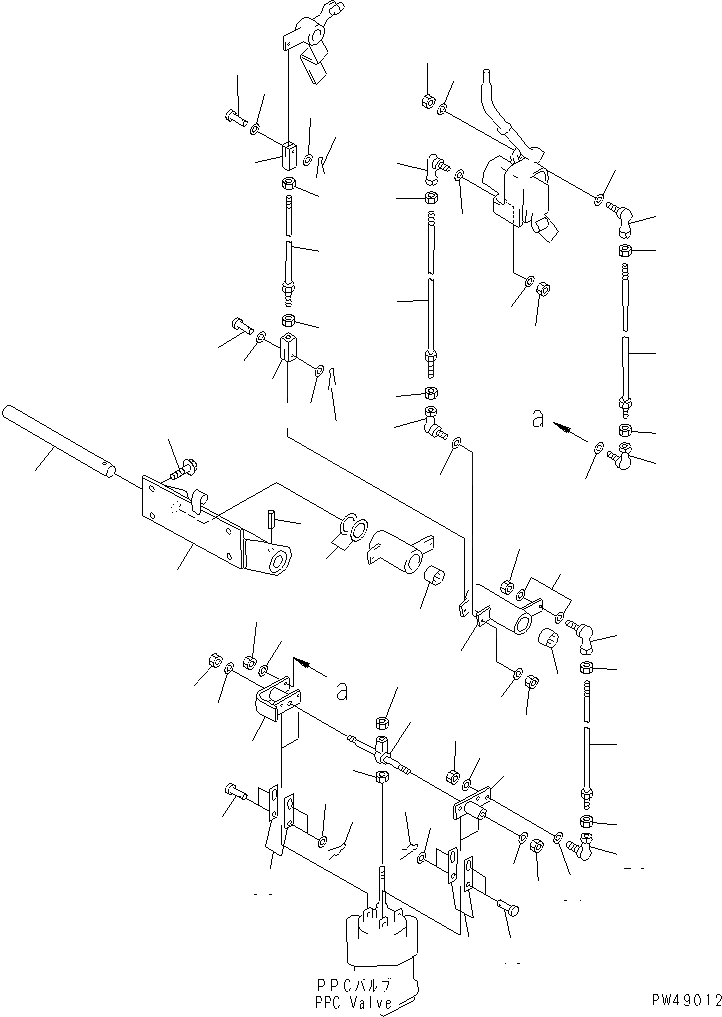 a

a

PPCバルブ
PPC Valve

PW49012