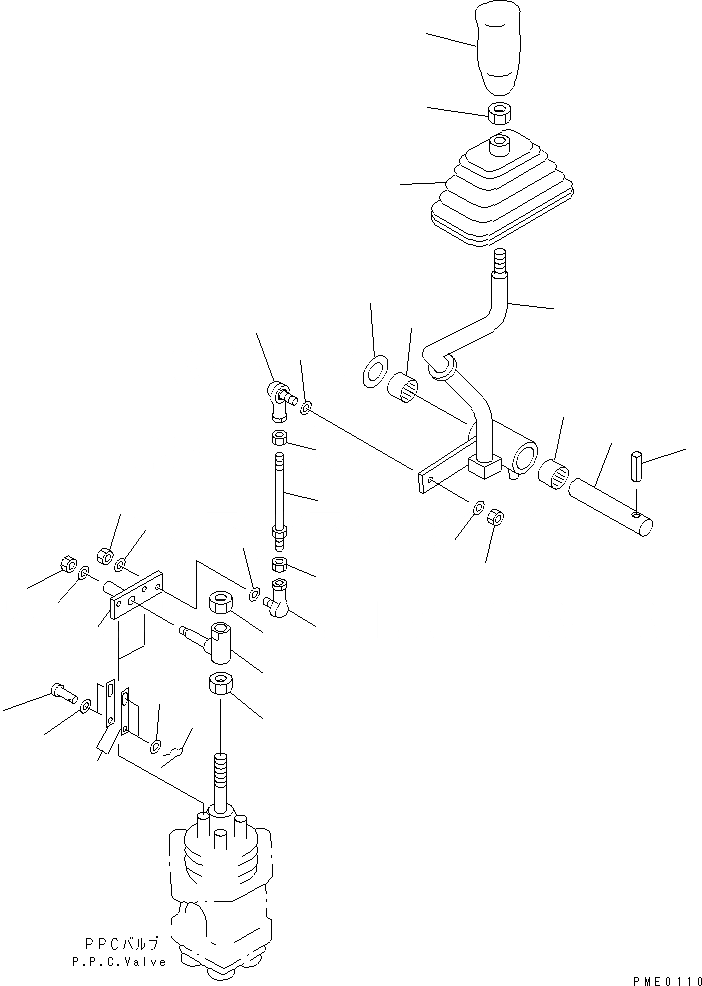 PPCバルブ
P.P.C.Valve

PME0110