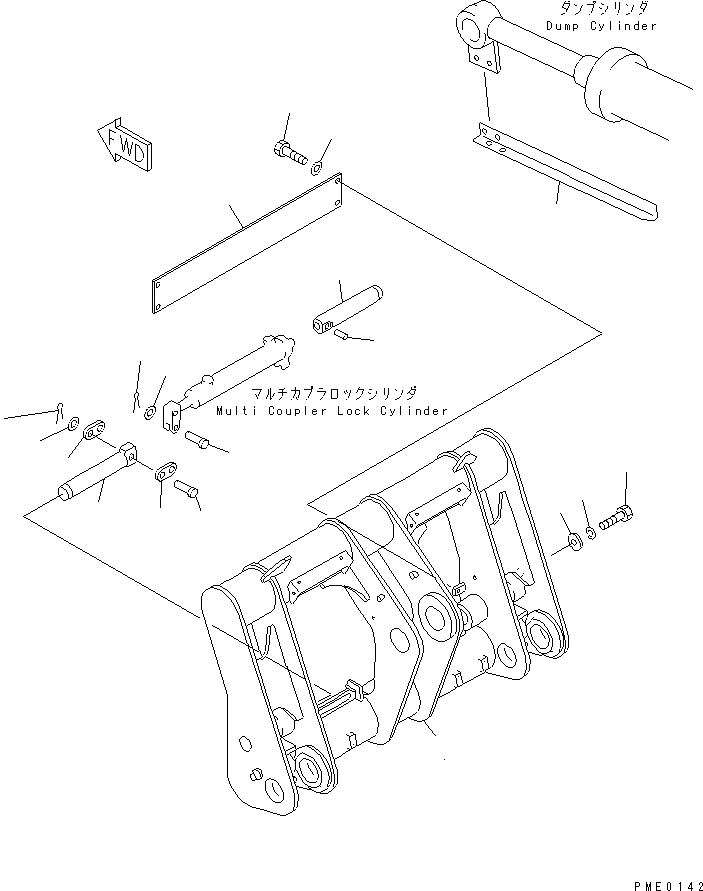 ダンプシリンダ
Dump Cylinder

FWD

マルチカプラロックシリンダ
Multi Coupler Lock Cylinder

PME0142