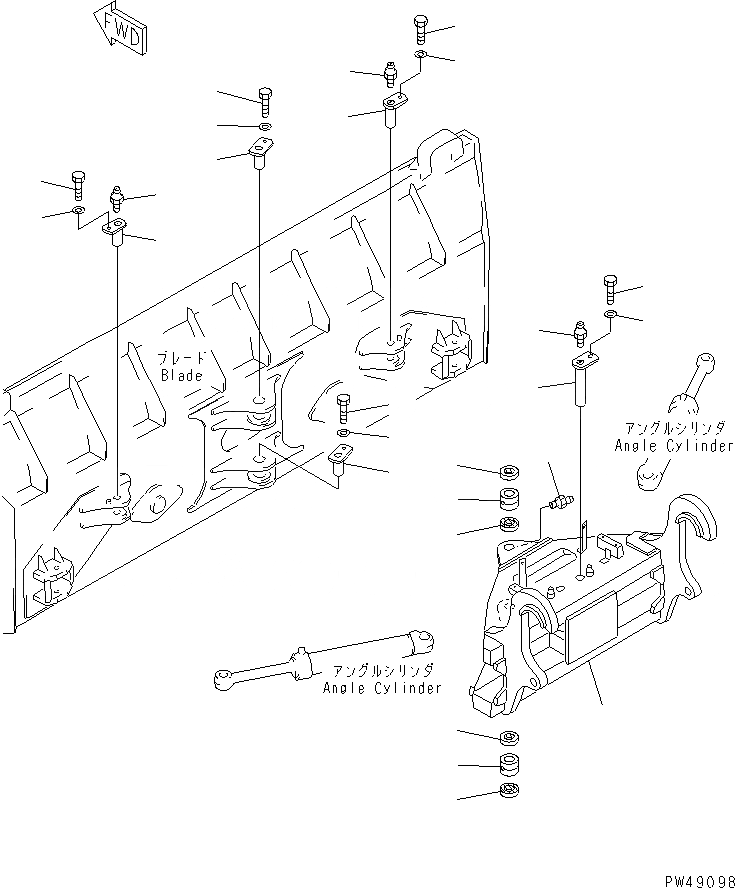 FWD

ブレード
Blade

アングルシリンダ
Angle Cylinder

アングルシリンダ
Angle Cylinder

PW49098