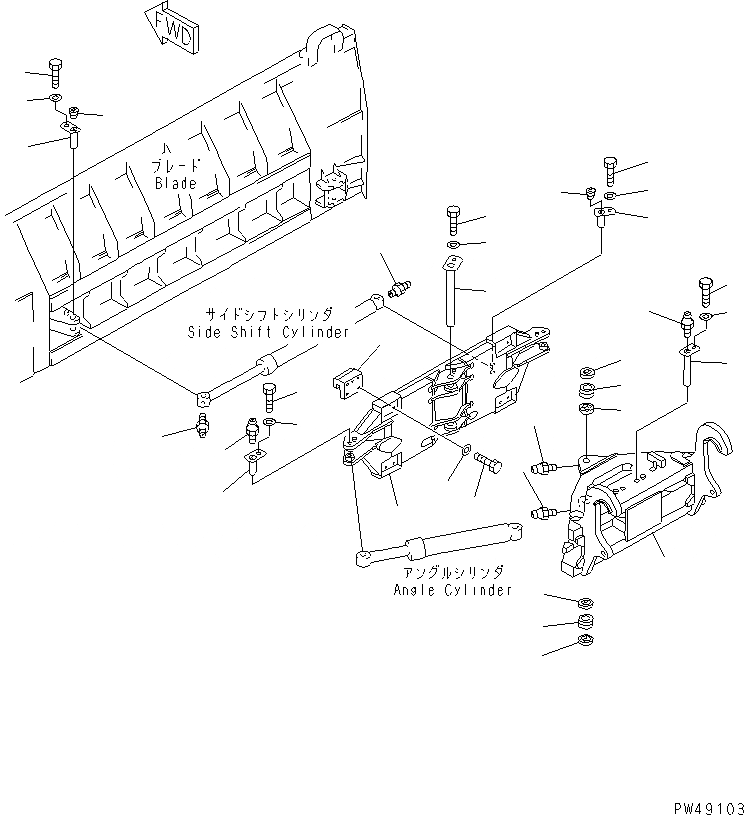 FWD

ブレード
Blade

サイドシフトシリンダ
Side Shift Cylinder

アングルシリンダ
Angle Cylinder

PW49103