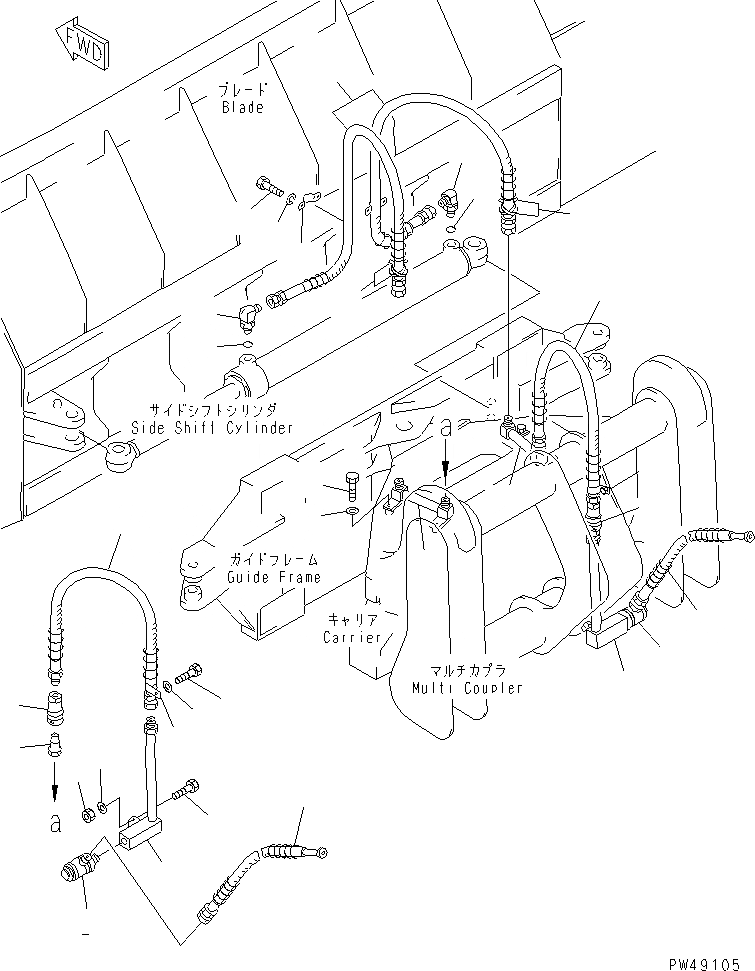 FWD

ブレード
Blade

サイドシフトシリンダ
Side Shift Cylinder

a

ガイドフレーム
Guide Frame

キャリア
Carrier

マルチカプラ
Multi Coupler

a

PW49105