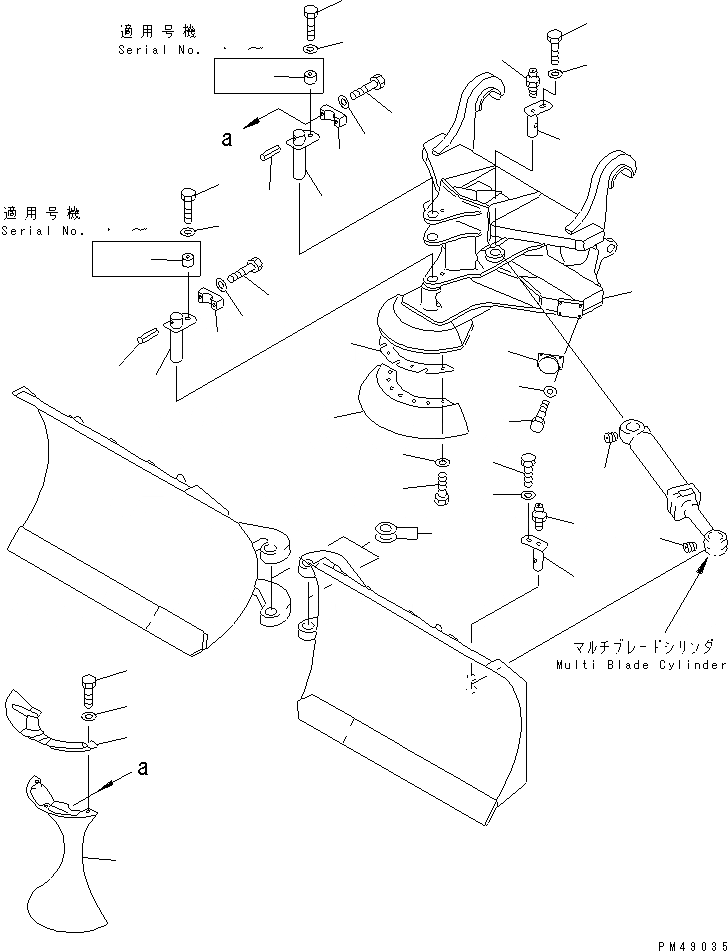 適用号機
Serial No. ・ ~

a

適用号機
Serial No. ・ ~

マルチブレードシリンダ
Multi Blade Cylinder

a

PM49035