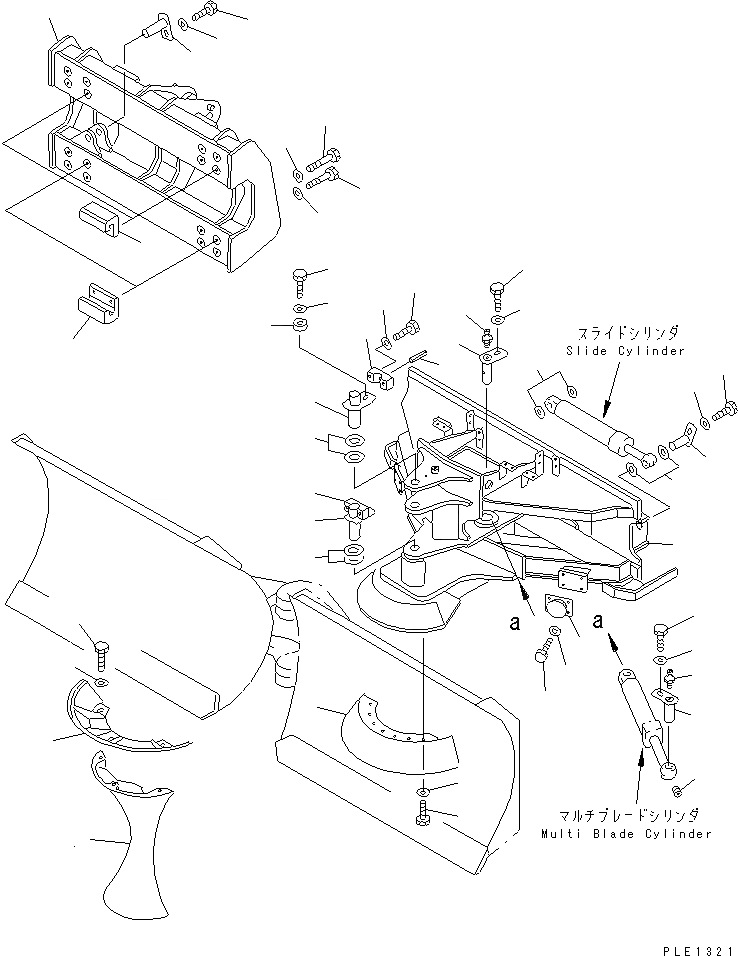 スライドシリンダ
Slide Cylinder

a
a

マルチブレードシリンダ
Multi Blade Cylinder

PLE1321