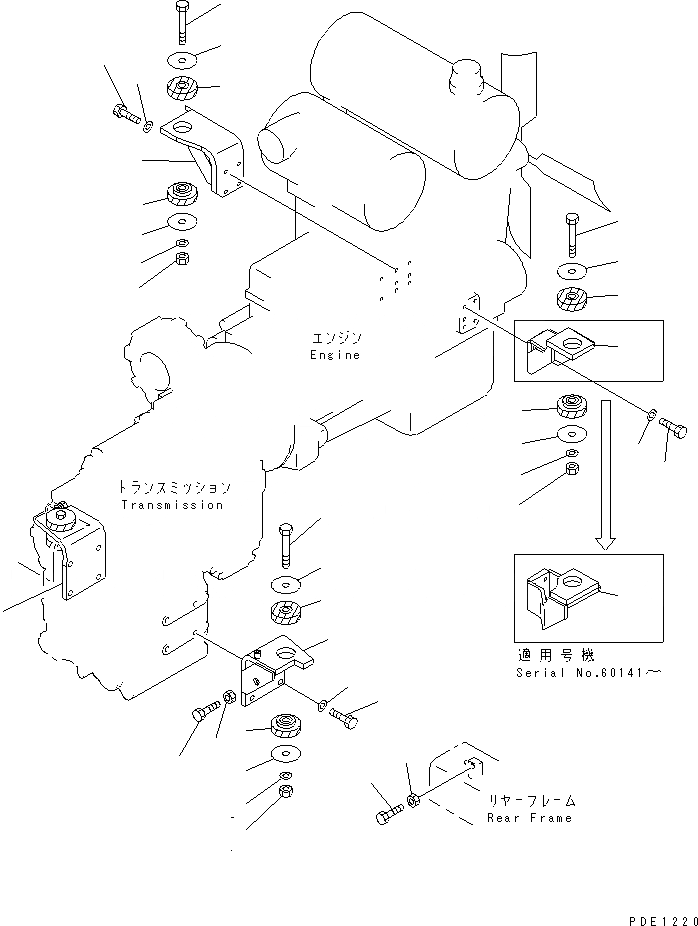 エンジン
Engine

トランスミッション
Transmission

適用号機
Serial No.60141～

リヤーフレーム
Rear Frame

PDE1220