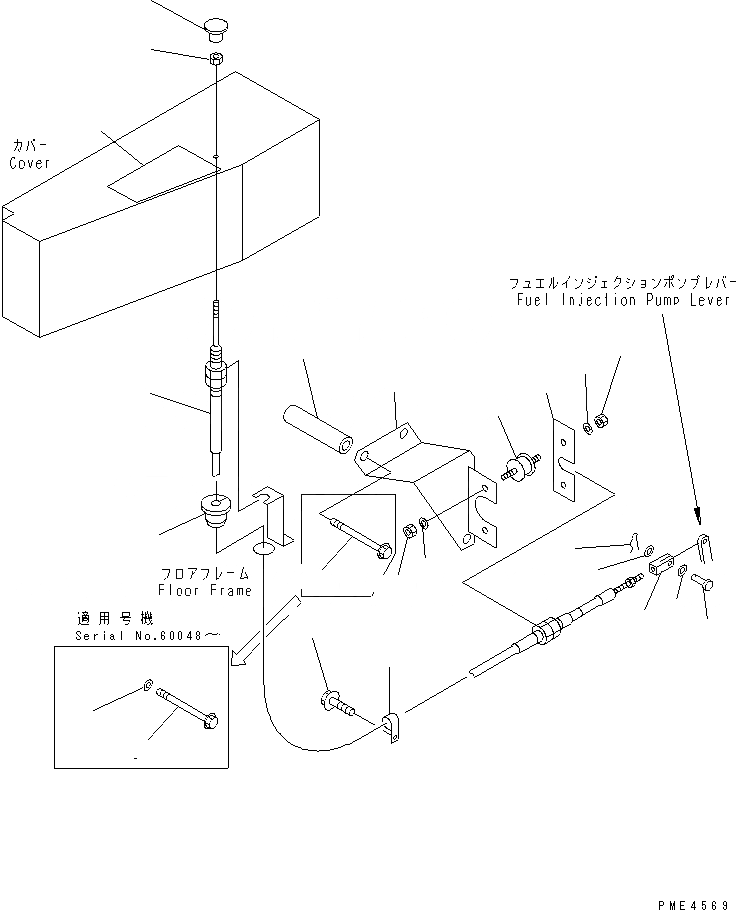 カバー
Cover

フュエルインジェクションポンプレバー
Fuel Injection Pump Lever

フロアフレーム
Floor Frame

適用号機
Serial No.60048～

PME4569