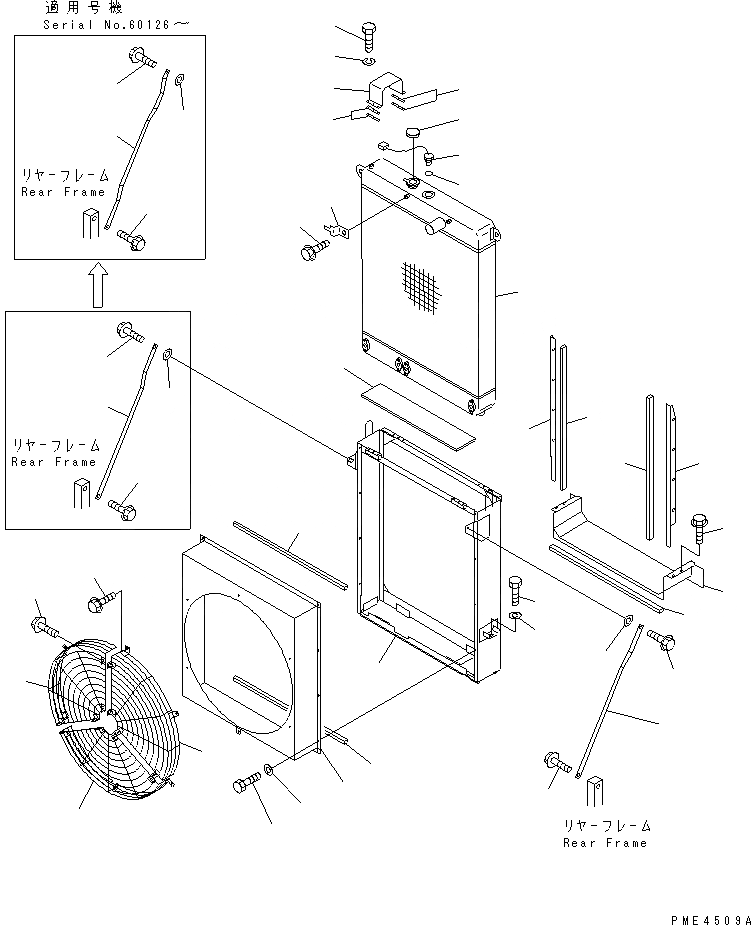 適用号機
Serial No.60126～

リヤーフレーム
Rear Frame

リヤーフレーム
Rear Frame

リヤーフレーム
Rear Frame

PME4509A