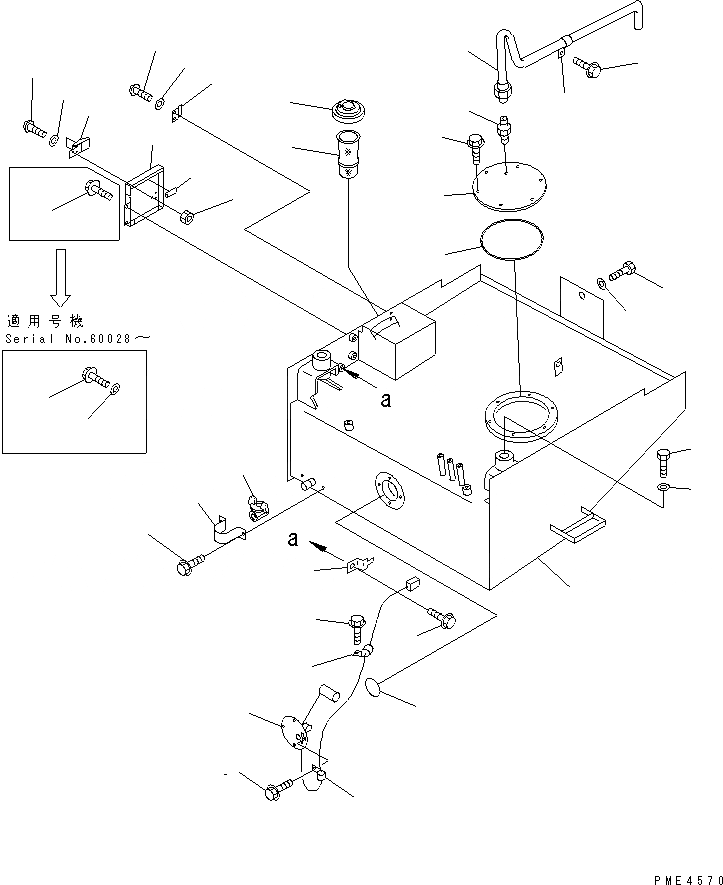 適用号機
Serial No.60028～

a

a

PME4570