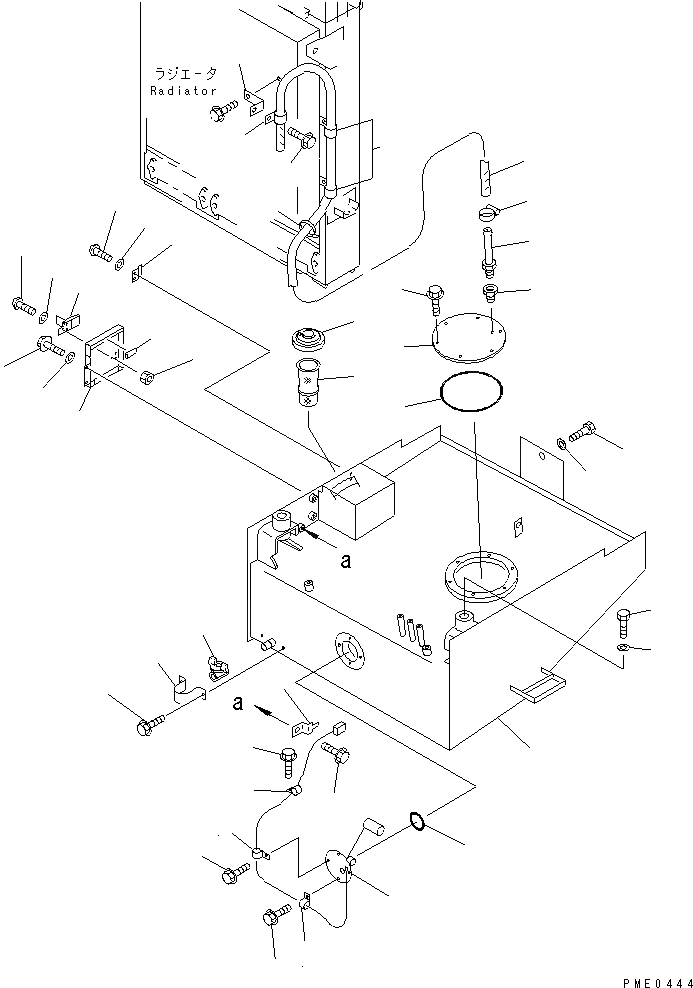 ラジエータ
Radiator

a

a

PME0444