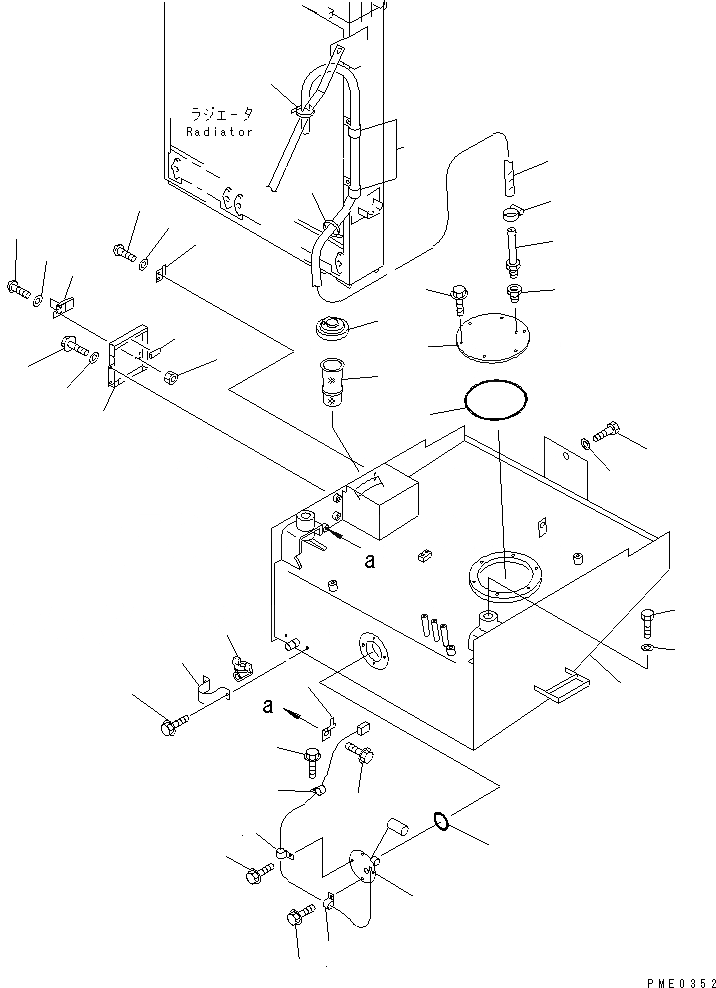 ラジエータ
Radiator

a

a

PME0352