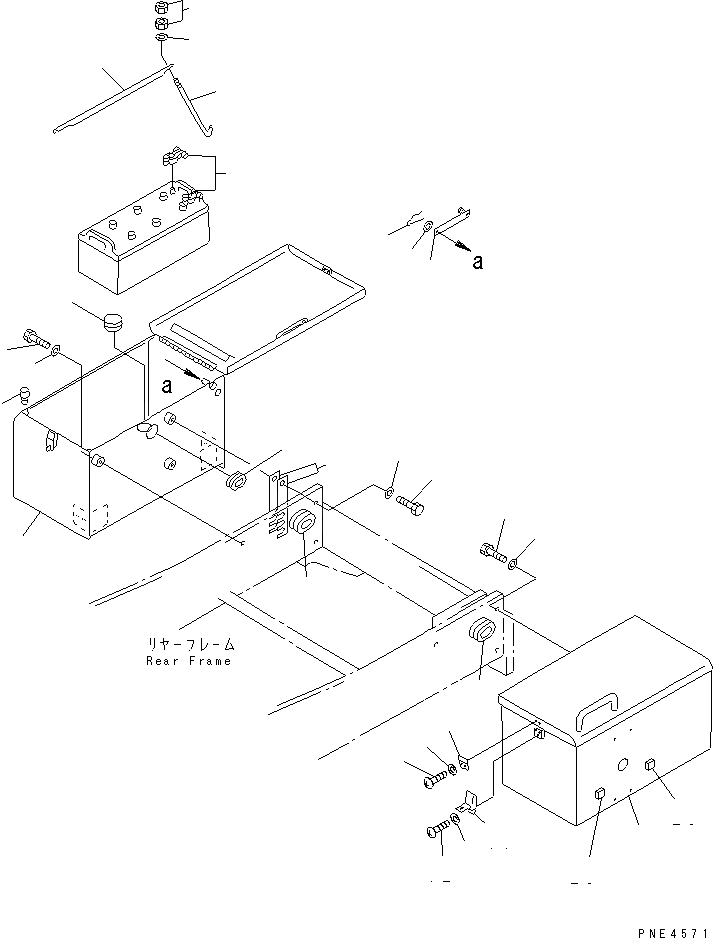 a

a

リヤーフレーム
Rear Frame

PNE4571