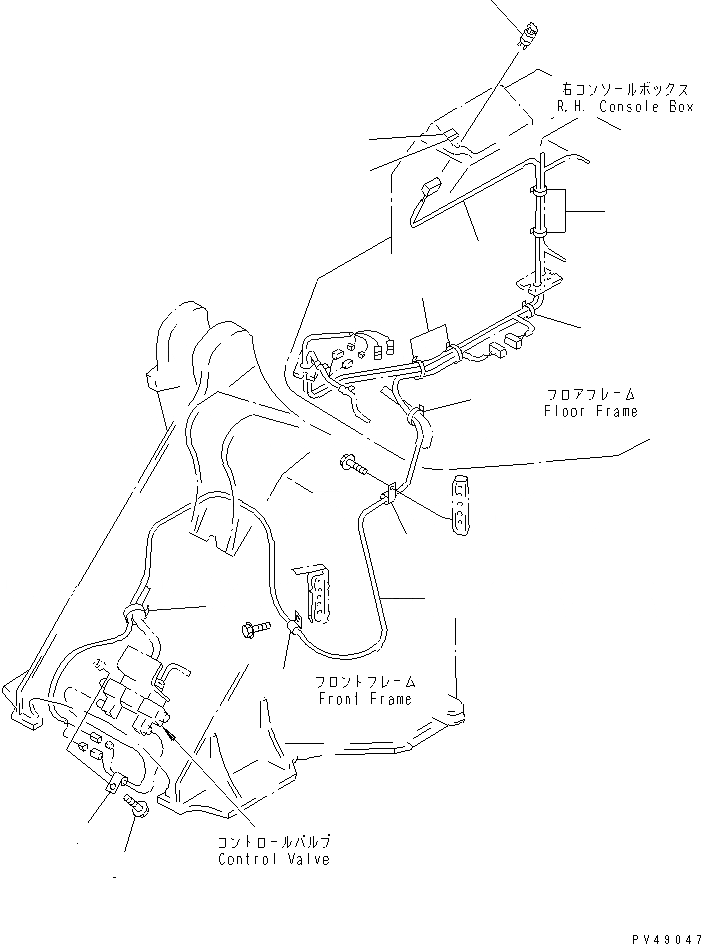 右コンソールボックス
R.H. Console Box

フロアフレーム
Floor Frame

フロントフレーム
Front Frame

コントロールバルブ
Control Valve

PV49047